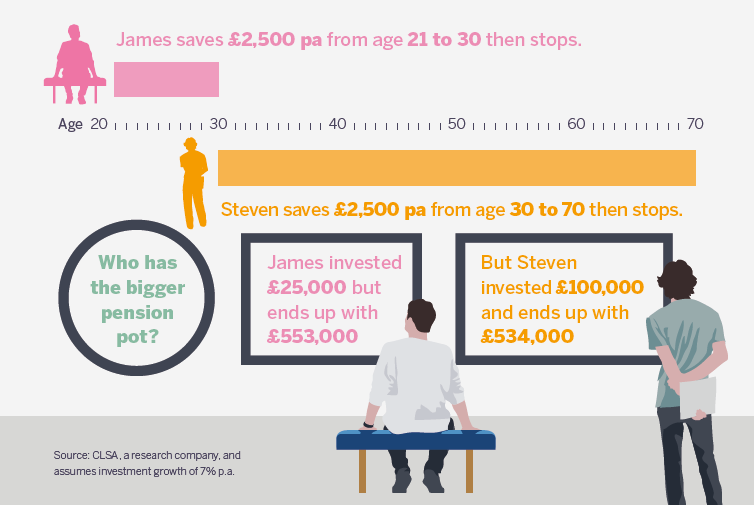 James saves £2,500 pa from age 21 to 30 then stops.

Age 20 30 40 50 60 70

Steven saves £2,500 pa from age 30 to 70 then stops.

Who has the bigger pension pot?

James invested £25,000 but ends up with £553,000

But Steven invested £100,000 and ends up with £534,000

Source: CLSA, a research company, and assumes investment growth of 7% p.a.